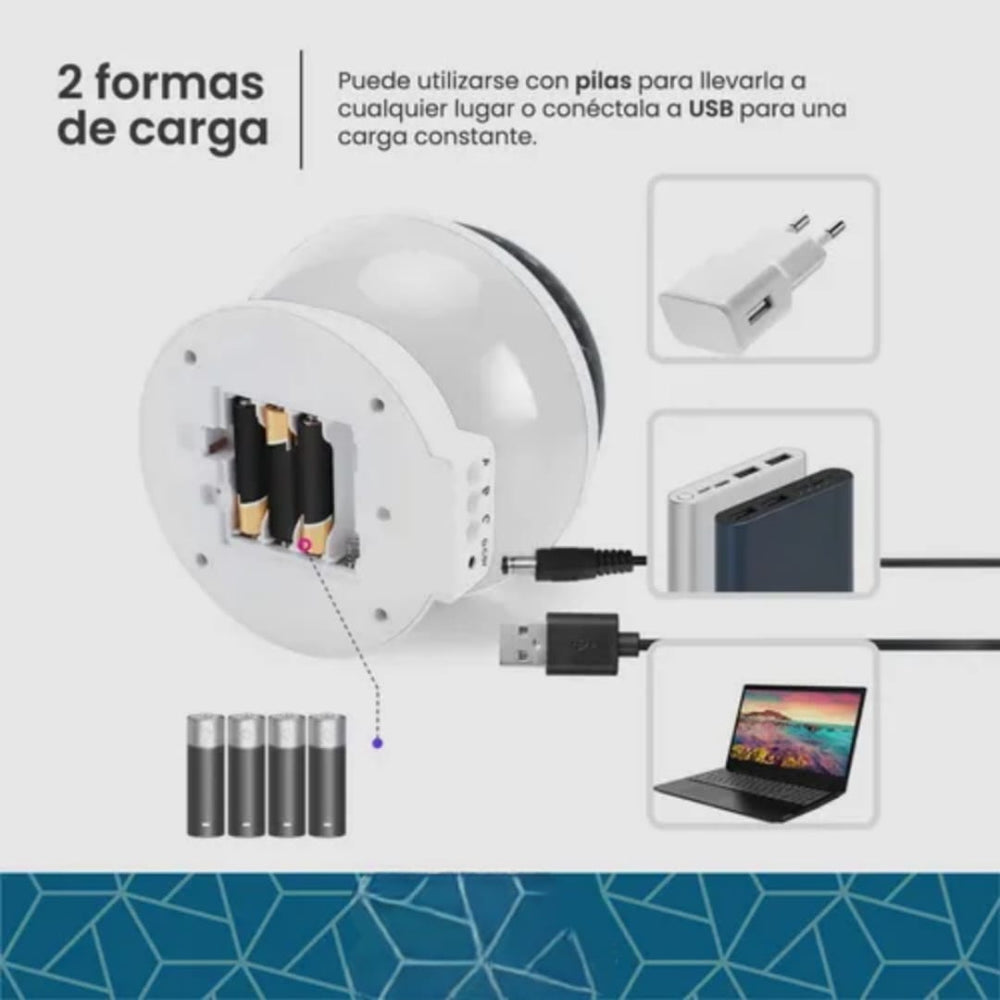 2 formas de carga

Puede utilizarse con pilas para llevarla a cualquier lugar o conéctala a USB para una carga constante.