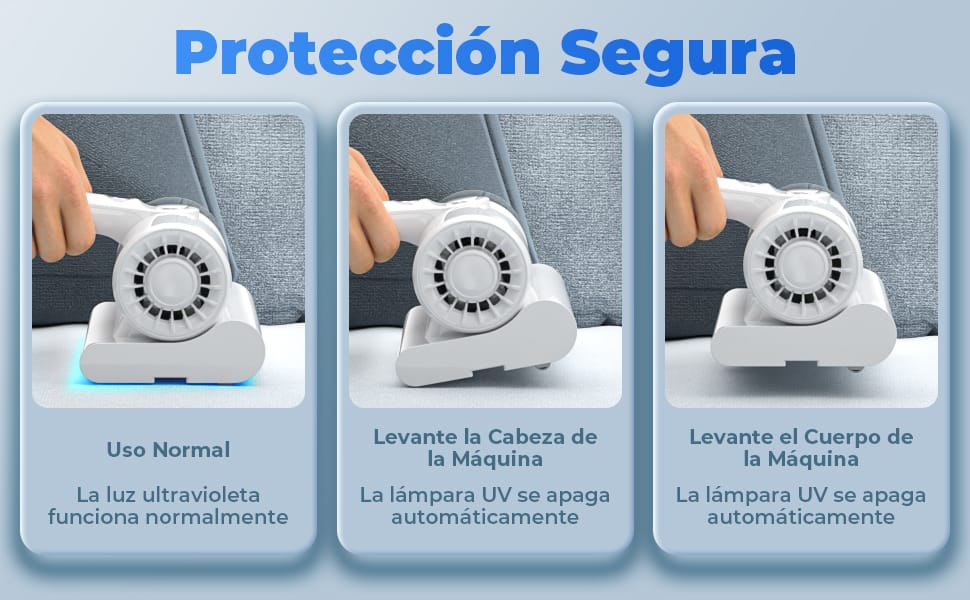 Protección Segura

Uso Normal

La luz ultravioleta funciona normalmente

Levante la Cabeza de la Máquina

La lámpara UV se apaga automáticamente

Levante el Cuerpo de la Máquina

La lámpara UV se apaga automáticamente